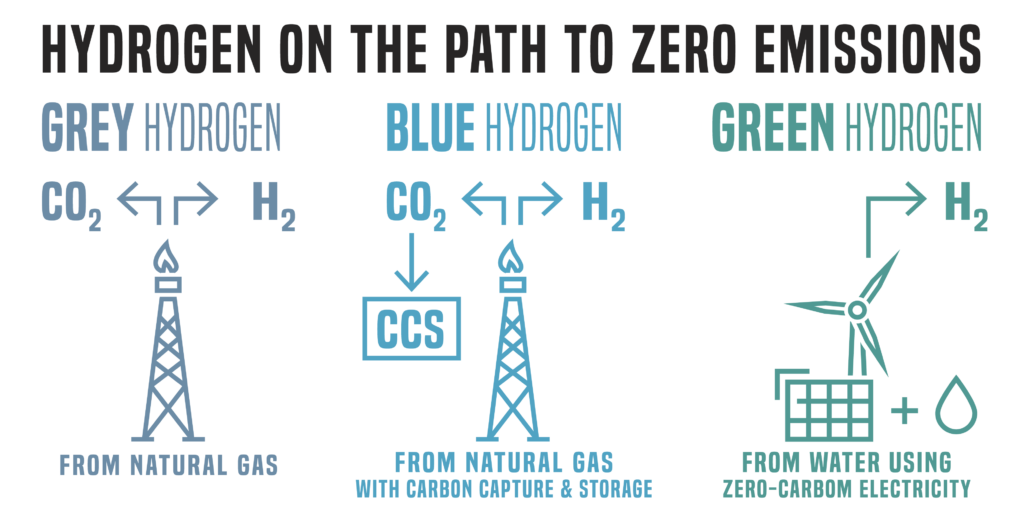 HYDROGEN ON THE PATH TO ZERO EMISSIONS

GREY HYDROGEN

$CO_2$ $H_2$

FROM NATURAL GAS

BLUE HYDROGEN

$CO_2$ $H_2$

CCS

FROM NATURAL GAS
WITH CARBON CAPTURE & STORAGE

GREEN HYDROGEN

$H_2$

+

FROM WATER USING
ZERO-CARBOM ELECTRICITY